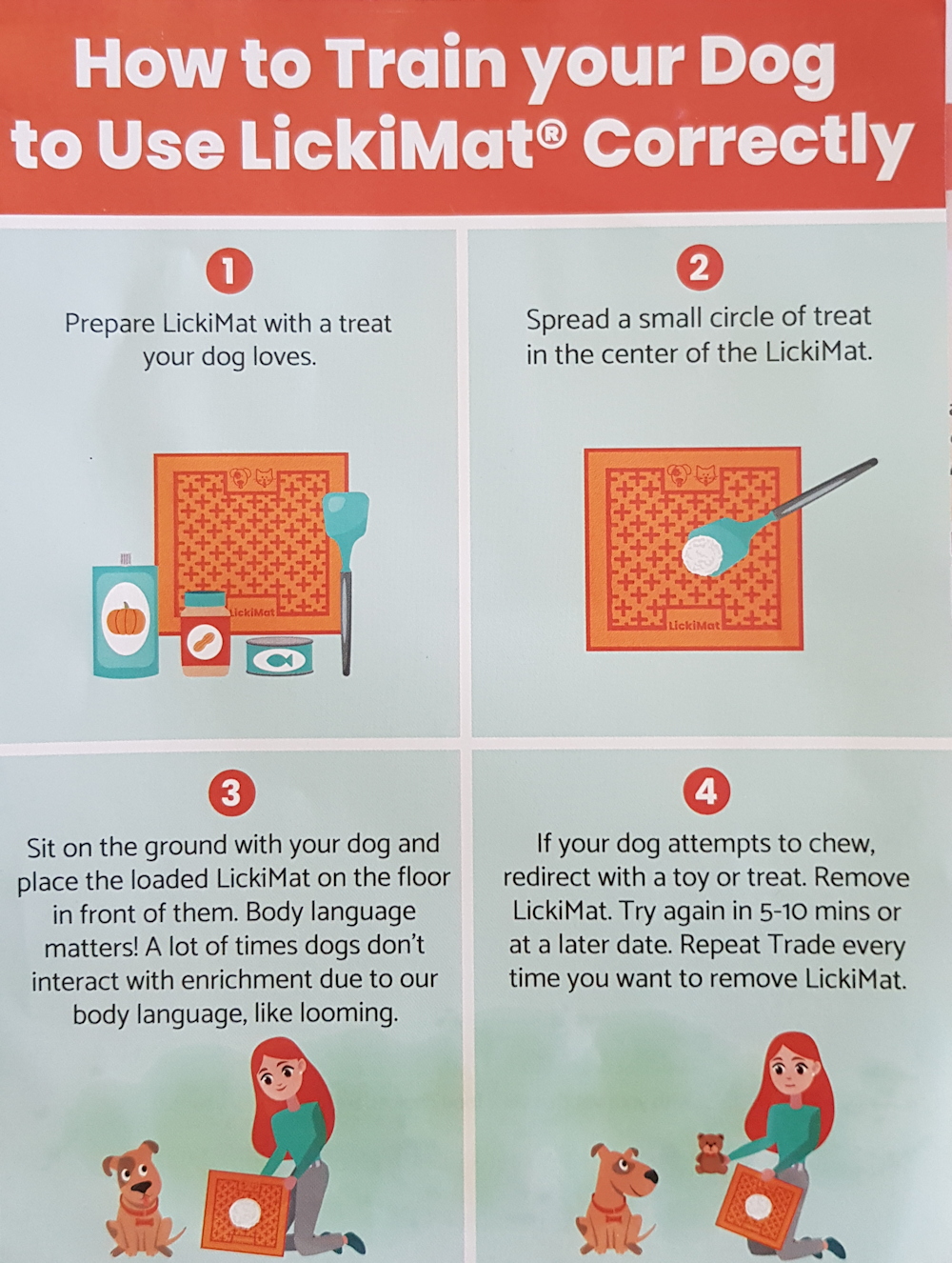 How to Train your Dog to Use LickiMat® Correctly

1

Prepare LickiMat with a treat your dog loves.

LickiMat

2

Spread a small circle of treat in the center of the LickiMat.

LickiMat

3

Sit on the ground with your dog and place the loaded LickiMat on the floor in front of them. Body language matters! A lot of times dogs don't interact with enrichment due to our body language, like looming.

4

If your dog attempts to chew, redirect with a toy or treat. Remove LickiMat. Try again in 5-10 mins or at a later date. Repeat Trade every time you want to remove LickiMat.